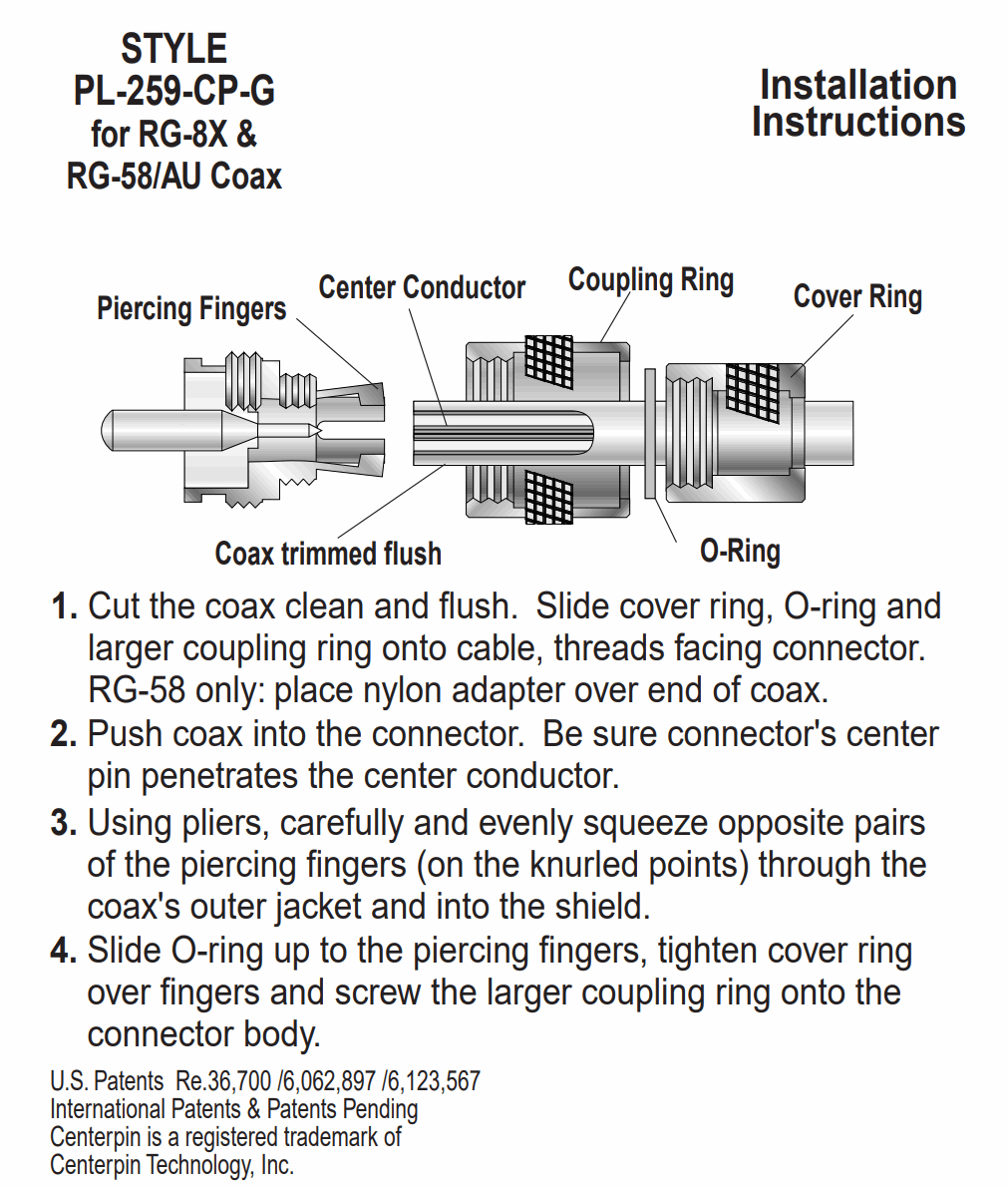 STYLE
PL-259-CP-G
for RG-8X &
RG-58/AU Coax

Installation
Instructions

Piercing Fingers
Center Conductor
Coupling Ring
Cover Ring
Coax trimmed flush
O-Ring

1. Cut the coax clean and flush. Slide cover ring, O-ring and larger coupling ring onto cable, threads facing connector. RG-58 only: place nylon adapter over end of coax.

2. Push coax into the connector. Be sure connector's center pin penetrates the center conductor.

3. Using pliers, carefully and evenly squeeze opposite pairs of the piercing fingers (on the knurled points) through the coax's outer jacket and into the shield.

4. Slide O-ring up to the piercing fingers, tighten cover ring over fingers and screw the larger coupling ring onto the connector body.

U.S. Patents Re.36,700 /6,062,897 /6,123,567
International Patents & Patents Pending
Centerpin is a registered trademark of
Centerpin Technology, Inc.